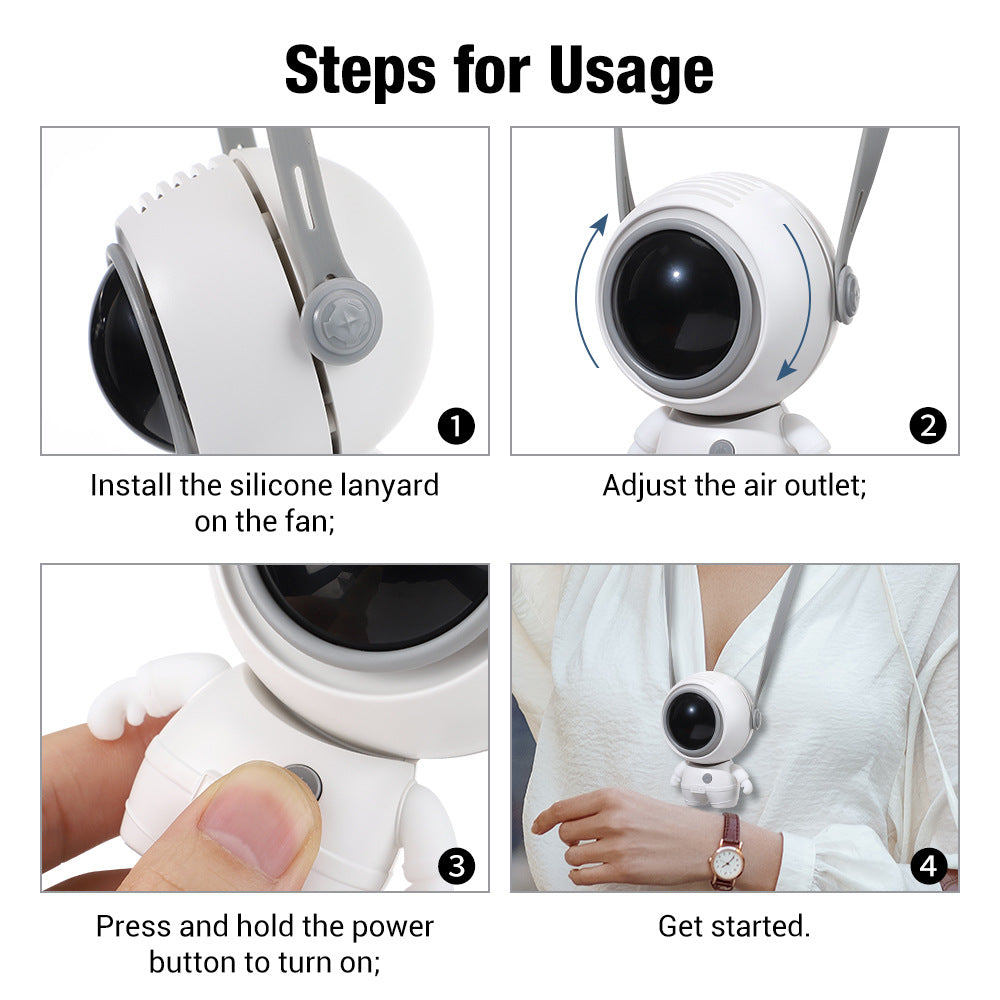 Steps for Usage

1

Install the silicone lanyard on the fan;

2

Adjust the air outlet;

3

Press and hold the power button to turn on;

4

Get started.